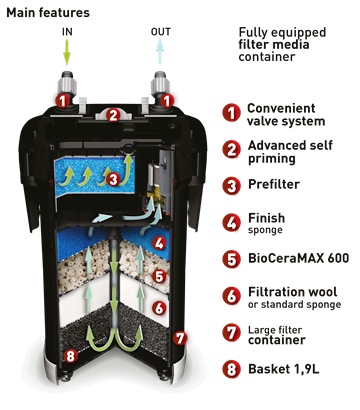 Main features

IN

OUT

Fully equipped filter media container

1 1 2 3 4 5 6 7 8

1 Convenient valve system

2 Advanced self priming

3 Prefilter

4 Finish sponge

5 BioCeraMAX 600

6 Filtration wool or standard sponge

7 Large filter container

8 Basket 1,9L